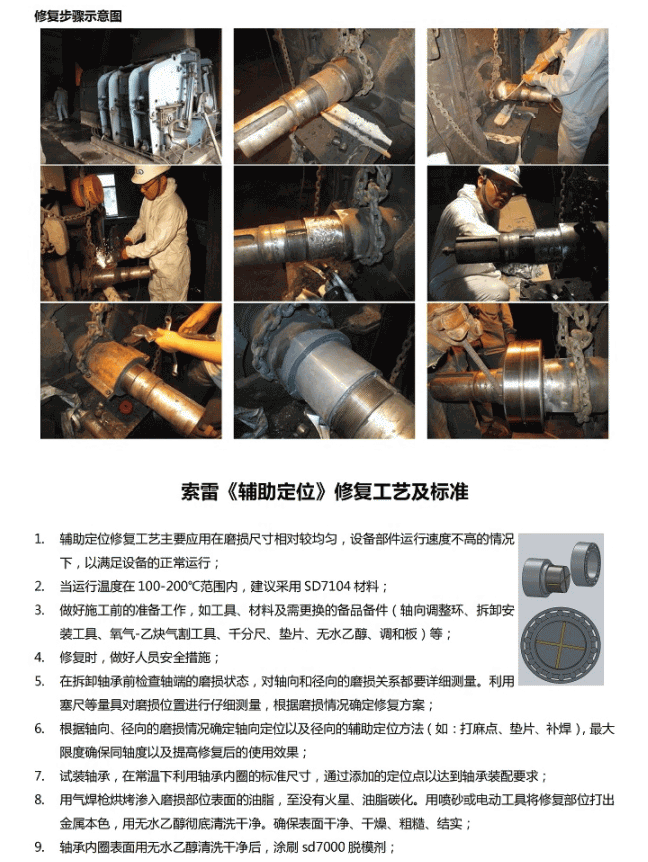 修复步骤示意图

索雷《辅助定位》修复工艺及标准

1. 辅助定位修复工艺主要应用在磨损尺寸相对较均匀，设备部件运行速度不高的情况下，以满足设备的正常运行；
2. 当运行温度在 100-200℃范围内，建议采用 SD7104 材料；
3. 做好施工前的准备工作，如工具、材料及需更换的备品备件（轴向调整环、拆卸安装工具、氧气-乙炔气割工具、千分尺、垫片、无水乙醇、调和板）等；
4. 修复时，做好人员安全措施；
5. 在拆卸轴承前检查轴端的磨损状态，对轴向和径向的磨损关系都要详细测量。利用塞尺等量具对磨损位置进行仔细测量，根据磨损情况确定修复方案；
6. 根据轴向、径向的磨损情况确定轴向定位以及径向的辅助定位方法（如：打麻点、垫片、补焊），最大限度确保同轴度以及提高修复后的使用效果；
7. 试装轴承，在常温下利用轴承内圈的标准尺寸，通过添加的定位点以达到轴承装配要求；
8. 用气焊枪烘烤渗入磨损部位表面的油脂，至没有火星、油脂碳化。用喷砂或电动工具将修复部位打出金属本色，用无水乙醇彻底清洗干净。确保表面干净、干燥、粗糙、结实；
9. 轴承内圈表面用无水乙醇清洗干净后，涂刷 sd7000 脱模剂；