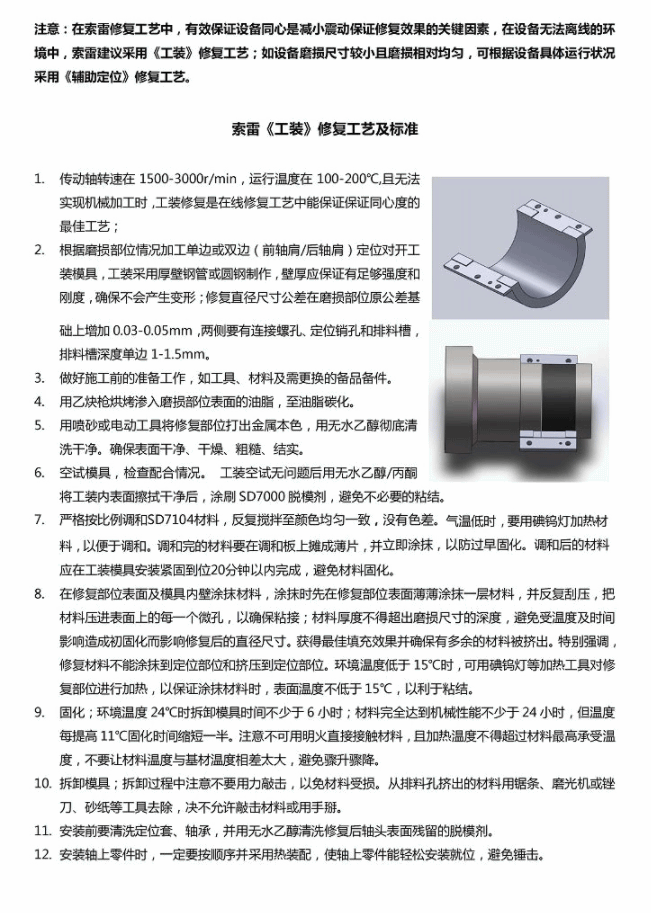 注意：在索雷修复工艺中，有效保证设备同心是减小震动保证修复效果的关键因素，在设备无法离线的环境中，索雷建议采用《工装》修复工艺；如设备磨损尺寸较小且磨损相对均匀，可根据设备具体运行状况采用《辅助定位》修复工艺。

索雷《工装》修复工艺及标准

1. 传动轴转速在 1500-3000r/min，运行温度在 100-200℃,且无法实现机械加工时，工装修复是在线修复工艺中能保证保证同心度的最佳工艺；

2. 根据磨损部位情况加工单边或双边（前轴肩/后轴肩）定位对开工装模具，工装采用厚壁钢管或圆钢制作，壁厚应保证有足够强度和刚度，确保不会产生变形；修复直径尺寸公差在磨损部位原公差基础上增加 0.03-0.05mm，两侧要有连接螺孔、定位销孔和排料槽，排料槽深度单边 1-1.5mm。

3. 做好施工前的准备工作，如工具、材料及需更换的备品备件。

4. 用乙炔枪烘烤渗入磨损部位表面的油脂，至油脂碳化。

5. 用喷砂或电动工具将修复部位打出金属本色，用无水乙醇彻底清洗干净。确保表面干净、干燥、粗糙、结实。

6. 空试模具，检查配合情况。 工装空试无问题后用无水乙醇/丙酮将工装内表面擦拭干净后，涂刷 SD7000 脱模剂，避免不必要的粘结。

7. 严格按比例调和SD7104材料，反复搅拌至颜色均匀一致，没有色差。气温低时，要用碘钨灯加热材料，以便于调和。调和完的材料要在调和板上摊成薄片，并立即涂抹，以防过早固化。调和后的材料应在工装模具安装紧固到位20分钟以内完成，避免材料固化。

8. 在修复部位表面及模具内壁涂抹材料，涂抹时先在修复部位表面薄薄涂抹一层材料，并反复刮压，把材料压进表面上的每一个微孔，以确保粘接；材料厚度不得超出磨损尺寸的深度，避免受温度及时间影响造成初固化而影响修复后的直径尺寸。获得最佳填充效果并确保有多余的材料被挤出。特别强调，修复材料不能涂抹到定位部位和挤压到定位部位。环境温度低于 15℃时，可用碘钨灯等加热工具对修复部位进行加热，以保证涂抹材料时，表面温度不低于 15℃，以利于粘结。

9. 固化；环境温度 24℃时拆卸模具时间不少于 6 小时；材料完全达到机械性能不少于 24 小时，但温度每提高 11℃固化时间缩短一半。注意不可用明火直接接触材料，且加热温度不得超过材料最高承受温度，不要让材料温度与基材温度相差太大，避免骤升骤降。

10. 拆卸模具；拆卸过程中注意不要用力敲击，以免材料受损。从排料孔挤出的材料用锯条、磨光机或锉刀、砂纸等工具去除，决不允许敲击材料或用手掰。

11. 安装前要清洗定位套、轴承，并用无水乙醇清洗修复后轴头表面残留的脱模剂。

12. 安装轴上零件时，一定要按顺序并采用热装配，使轴上零件能轻松安装就位，避免锤击。