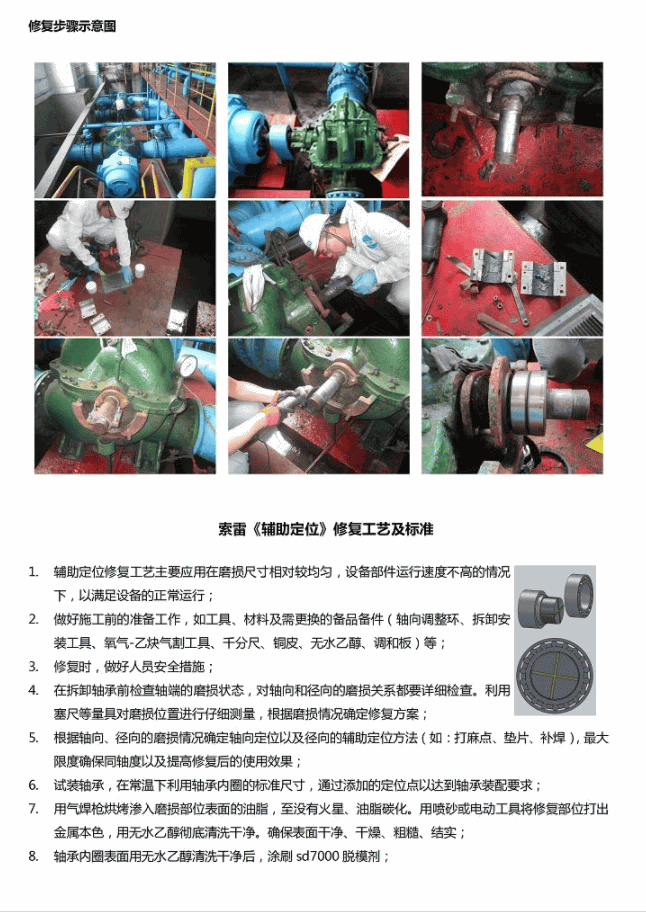 修复步骤示意图

索雷《辅助定位》修复工艺及标准

1. 辅助定位修复工艺主要应用在磨损尺寸相对较均匀，设备部件运行速度不高的情况下，以满足设备的正常运行；
2. 做好施工前的准备工作，如工具、材料及需更换的备品备件（轴向调整环、拆卸安装工具、氧气-乙炔气割工具、千分尺、铜皮、无水乙醇、调和板）等；
3. 修复时，做好人员安全措施；
4. 在拆卸轴承前检查轴端的磨损状态，对轴向和径向的磨损关系都要详细检查。利用塞尺等量具对磨损位置进行仔细测量，根据磨损情况确定修复方案；
5. 根据轴向、径向的磨损情况确定轴向定位以及径向的辅助定位方法（如：打麻点、垫片、补焊），最大限度确保同轴度以及提高修复后的使用效果；
6. 试装轴承，在常温下利用轴承内圈的标准尺寸，通过添加的定位点以达到轴承装配要求；
7. 用气焊枪烘烤渗入磨损部位表面的油脂，至没有火星、油脂碳化。用喷砂或电动工具将修复部位打出金属本色，用无水乙醇彻底清洗干净。确保表面干净、干燥、粗糙、结实；
8. 轴承内圈表面用无水乙醇清洗干净后，涂刷 sd7000 脱模剂；